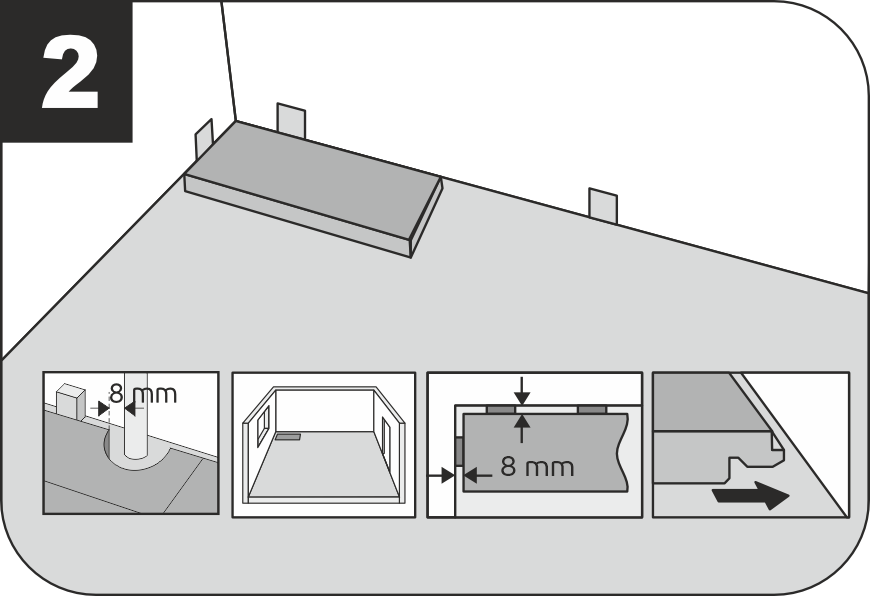 2

8 mm

8 mm